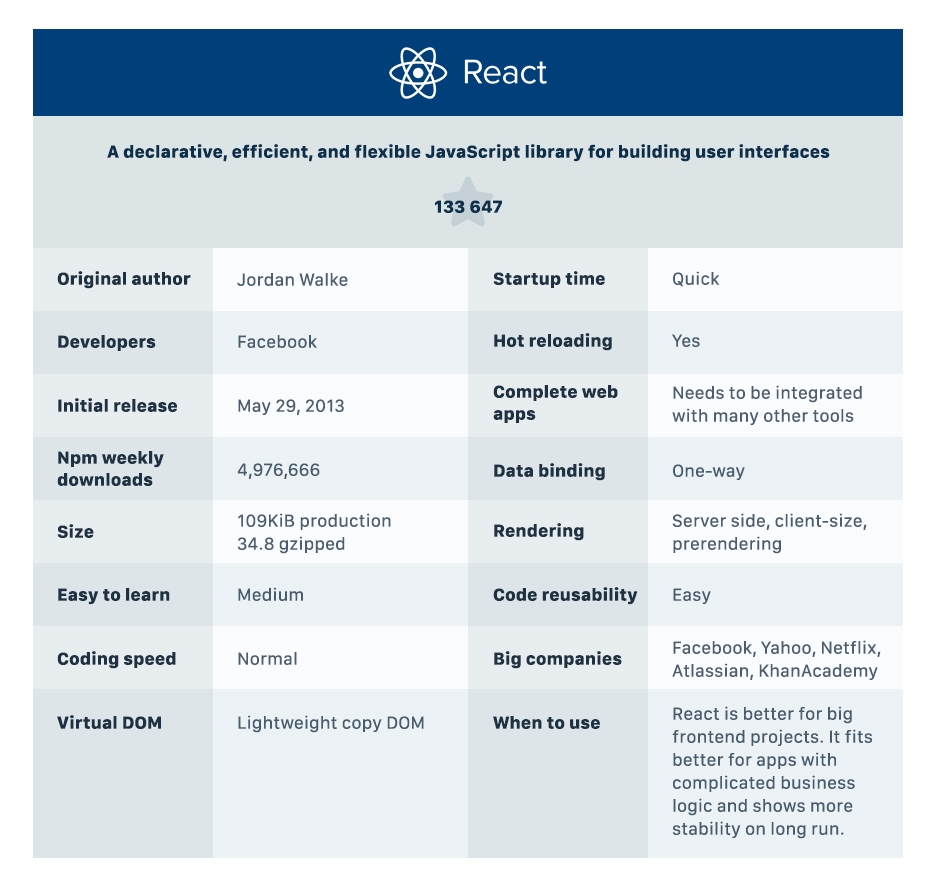 React

A declarative, efficient, and flexible JavaScript library for building user interfaces

133 647

| Original author | Jordan Walke | Startup time | Quick |
|---|---|---|---|
| Developers | Facebook | Hot reloading | Yes |
| Initial release | May 29, 2013 | Complete web apps | Needs to be integrated with many other tools |
| Npm weekly downloads | 4,976,666 | Data binding | One-way |
| Size | 109KiB production 34.8 gzipped | Rendering | Server side, client-size, prerendering |
| Easy to learn | Medium | Code reusability | Easy |
| Coding speed | Normal | Big companies | Facebook, Yahoo, Netflix, Atlassian, KhanAcademy |
| Virtual DOM | Lightweight copy DOM | When to use | React is better for big frontend projects. It fits better for apps with complicated business logic and shows more stability on long run. |