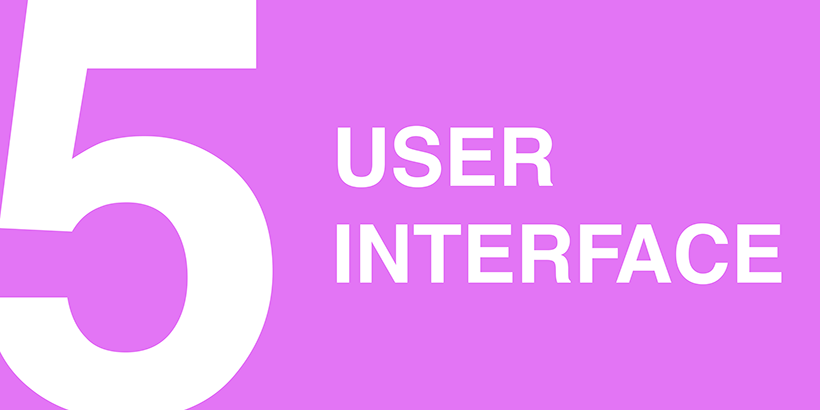 5

USER INTERFACE